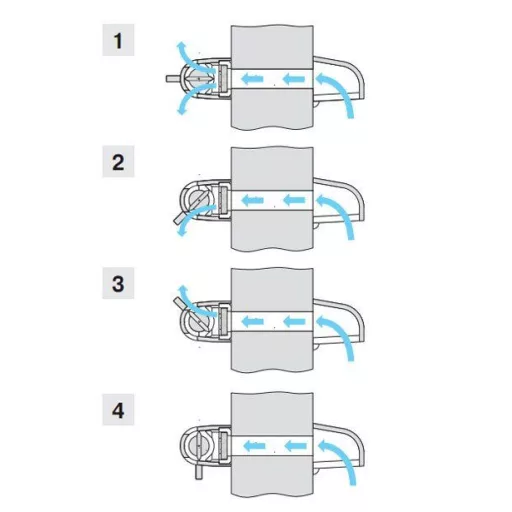 1

2

3

4