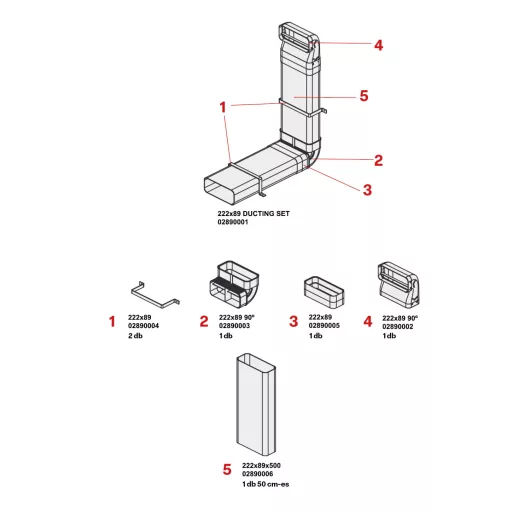 4

5

1

2

3

222x89 DUCTING SET
02890001

1 222x89
02890004
2 db

2 222x89 90°
02890003
1 db

3 222x89
02890005
1 db

4 222x89 90°
02890002
1 db

5 222x89x500
02890006
1 db 50 cm-es